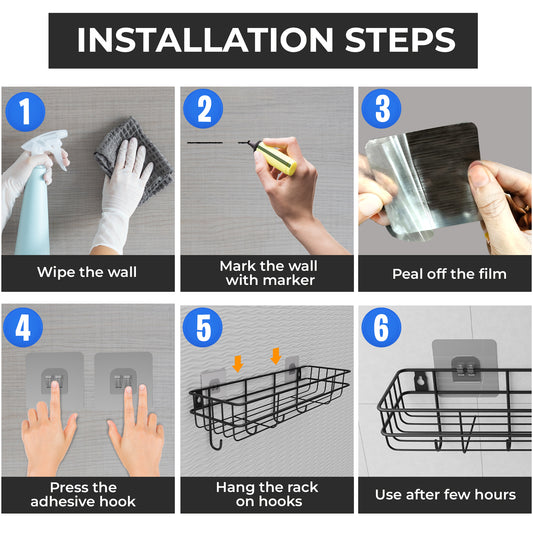 INSTALLATION STEPS

1

Wipe the wall

2

Mark the wall with marker

3

Peal off the film

4

Press the adhesive hook

5

Hang the rack on hooks

6

Use after few hours