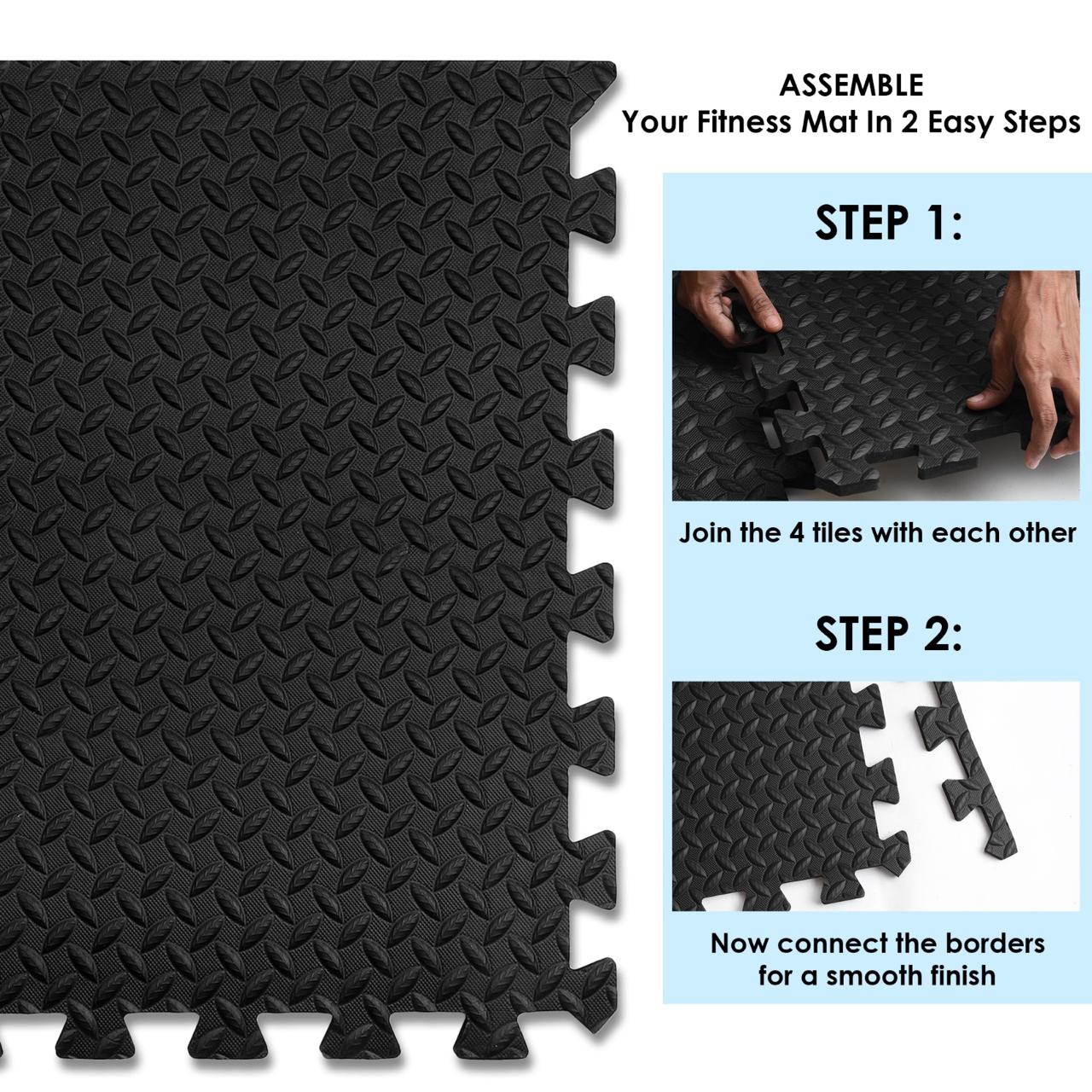 ASSEMBLE
Your Fitness Mat In 2 Easy Steps

STEP 1:

Join the 4 tiles with each other

STEP 2:

Now connect the borders for a smooth finish